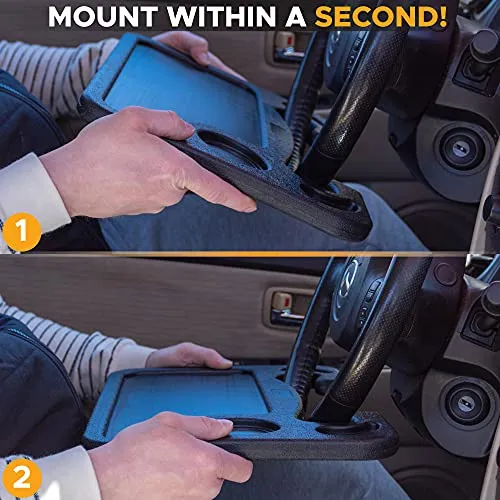 MOUNT WITHIN A SECOND!

1

2